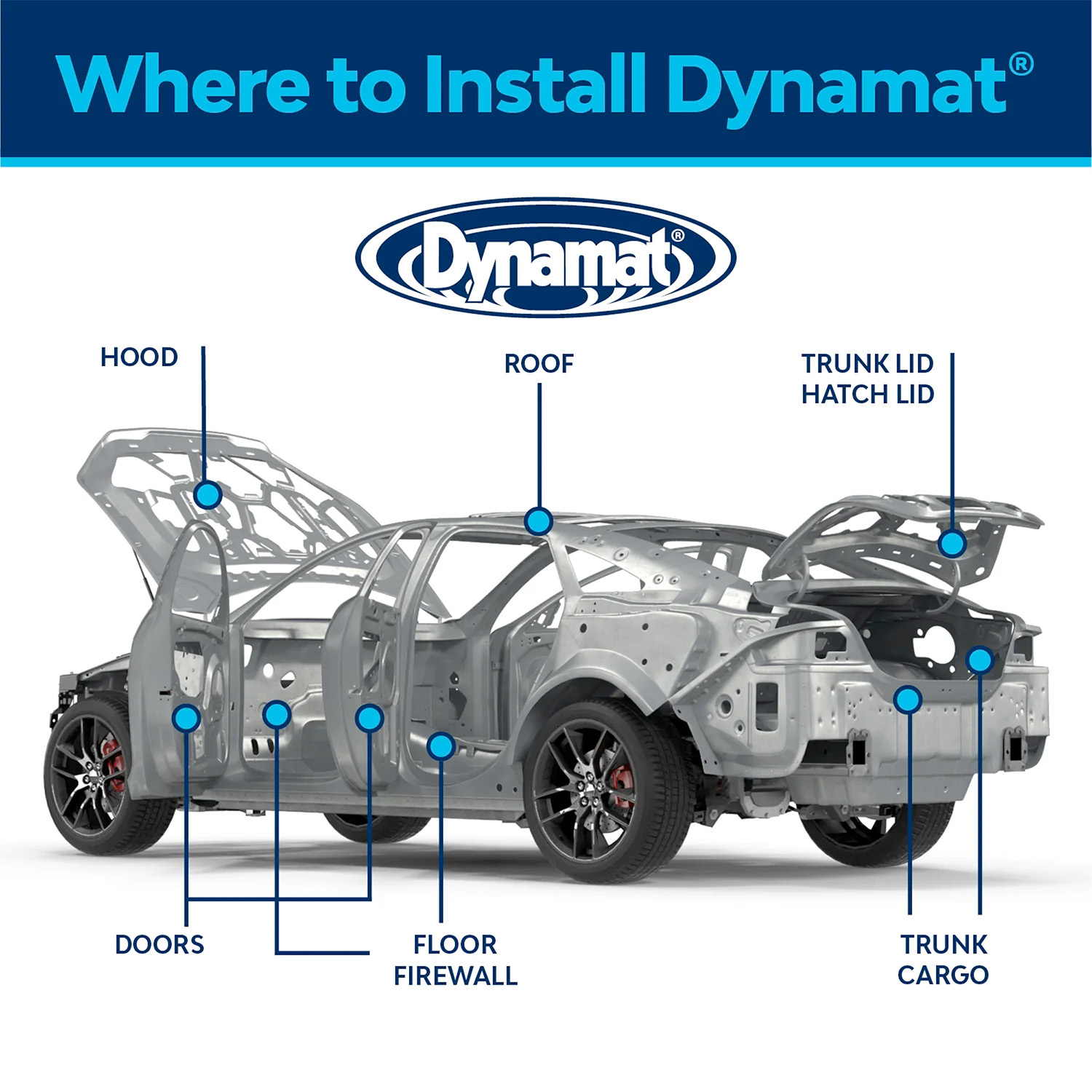 Where to Install Dynamat®

Dynamat®

HOOD

ROOF

TRUNK LID
HATCH LID

DOORS

FLOOR
FIREWALL

TRUNK
CARGO